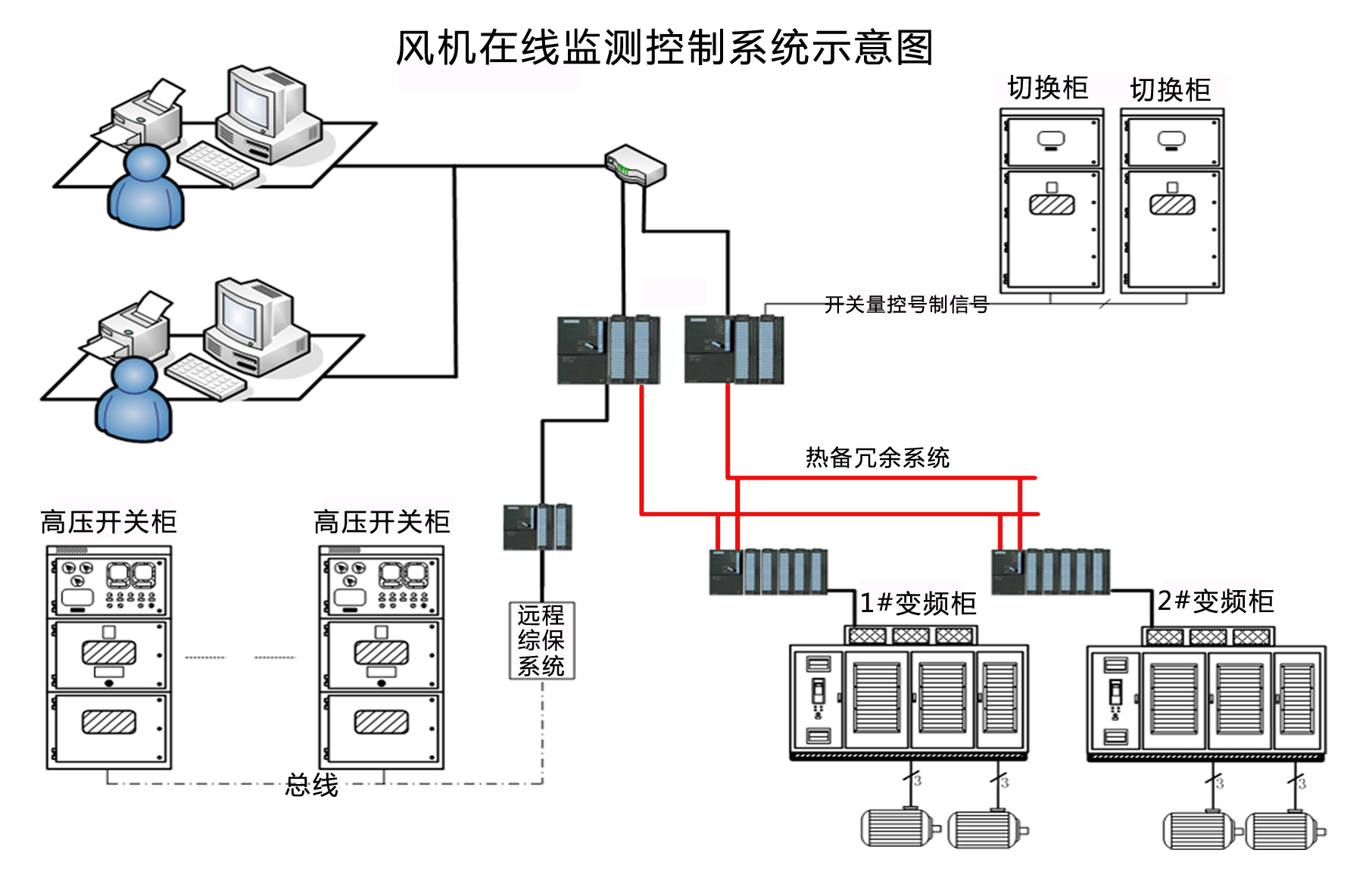 风机在线监测控制系统示意图

切换柜

切换柜

开关量控号制信号

热备冗余系统

高压开关柜

高压开关柜

远程综保系统

1#变频柜

2#变频柜

总线

3

3

3

3